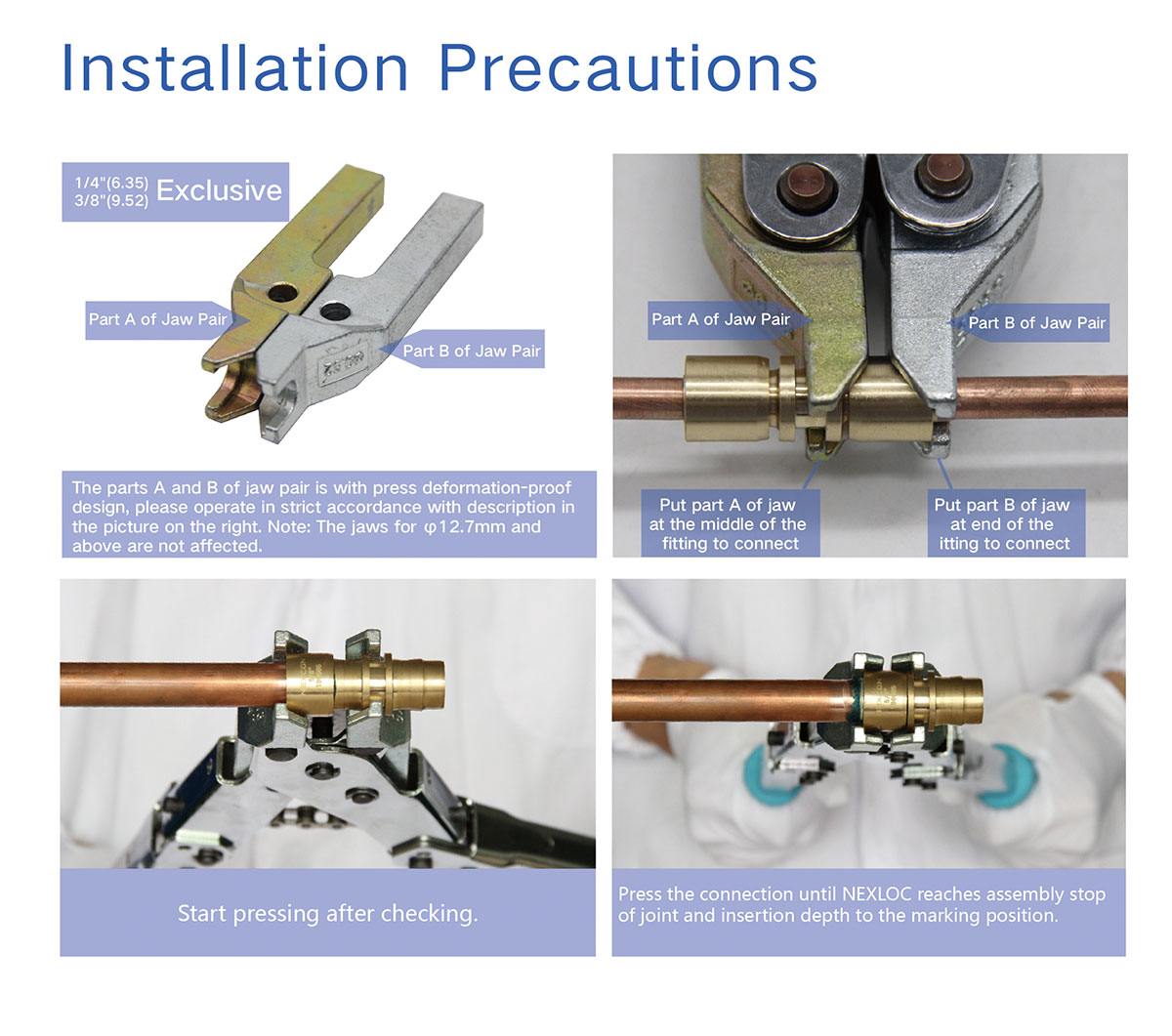 Installation Precautions

1/4"(6.35)
3/8"(9.52) Exclusive

Part A of Jaw Pair

Part B of Jaw Pair

The parts A and B of jaw pair is with press deformation-proof design, please operate in strict accordance with description in the picture on the right. Note: The jaws for φ12.7mm and above are not affected.

Part A of Jaw Pair

Part B of Jaw Pair

Put part A of jaw at the middle of the fitting to connect

Put part B of jaw at end of the itting to connect

Start pressing after checking.

Press the connection until NEXLOC reaches assembly stop of joint and insertion depth to the marking position.