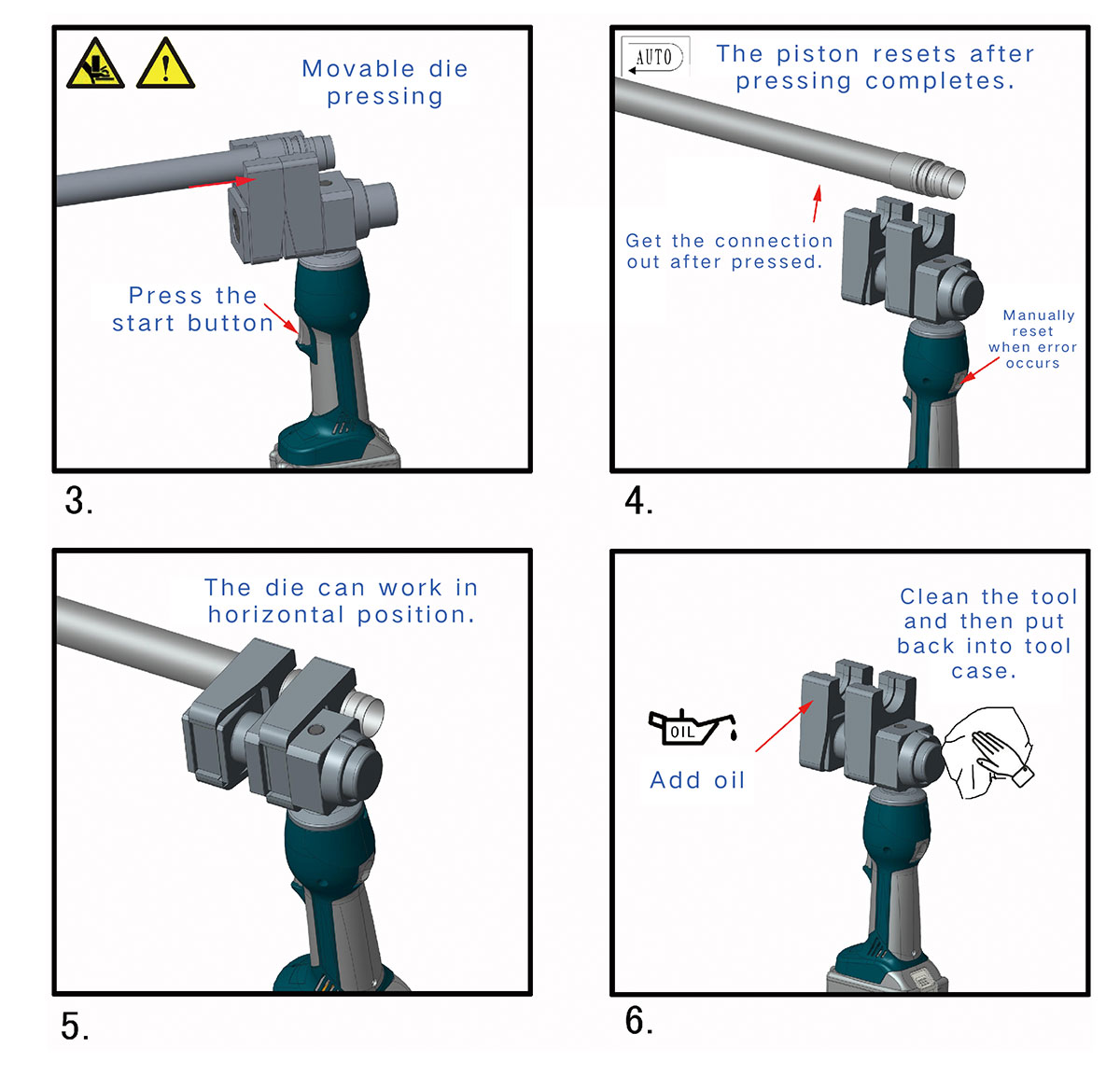 Movable die pressing

Press the start button

3.

AUTO

The piston resets after pressing completes.

Get the connection out after pressed.

Manually reset when error occurs

4.

The die can work in horizontal position.

5.

Clean the tool and then put back into tool case.

OIL

Add oil

6.